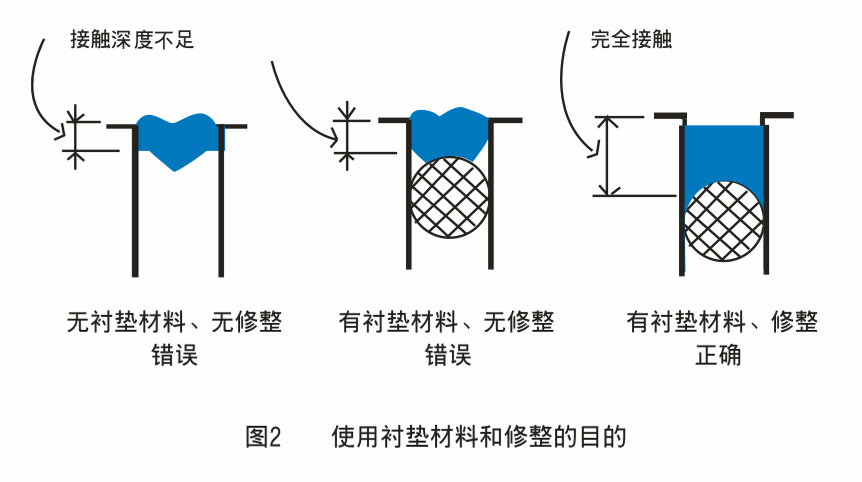 接触深度不足

完全接触

无衬垫材料、无修整
错误

有衬垫材料、无修整
错误

有衬垫材料、修整
正确

图2　　使用衬垫材料和修整的目的